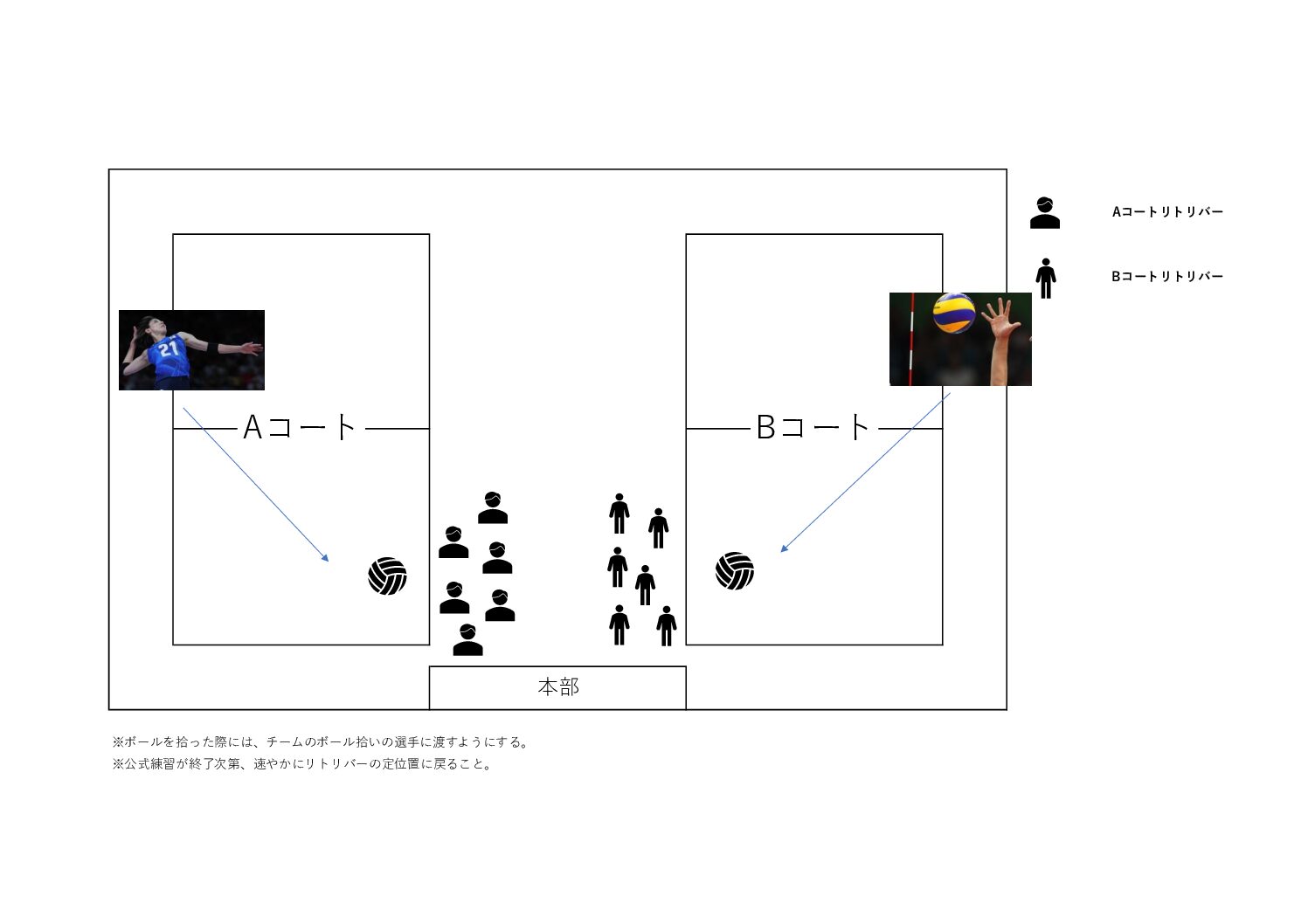 Aコートリトリバー

Bコートリトリバー

21

Aコート

Bコート

本部

※ボールを拾った際には、チームのボール拾いの選手に渡すようにする。
※公式練習が終了次第、速やかにリトリバーの定位置に戻ること。